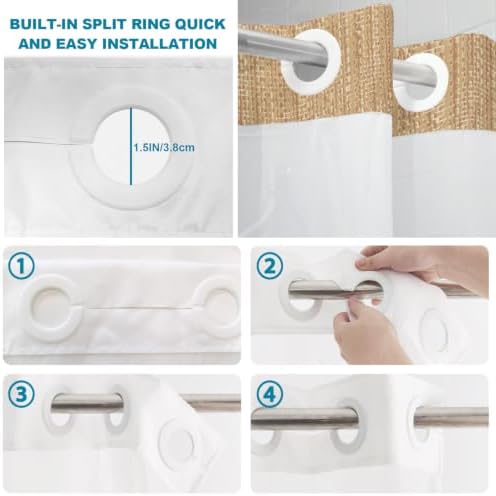 BUILT-IN SPLIT RING QUICK
AND EASY INSTALLATION

1.5IN/3.8cm

1

2

3

4