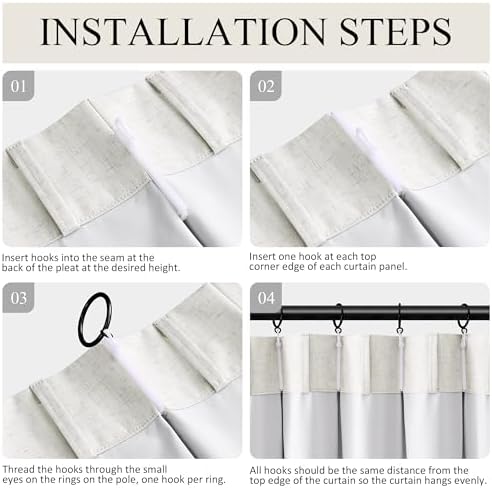 INSTALLATION STEPS

01

Insert hooks into the seam at the back of the pleat at the desired height.

02

Insert one hook at each top corner edge of each curtain panel.

03

Thread the hooks through the small eyes on the rings on the pole, one hook per ring.

04

All hooks should be the same distance from the top edge of the curtain so the curtain hangs evenly.