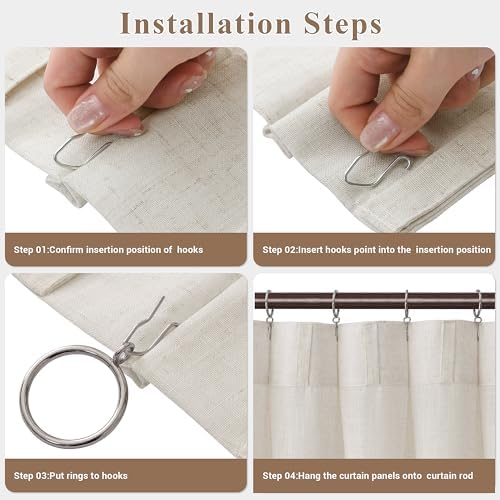 Installation Steps

Step 01:Confirm insertion position of hooks

Step 02:Insert hooks point into the insertion position

Step 03:Put rings to hooks

Step 04:Hang the curtain panels onto curtain rod