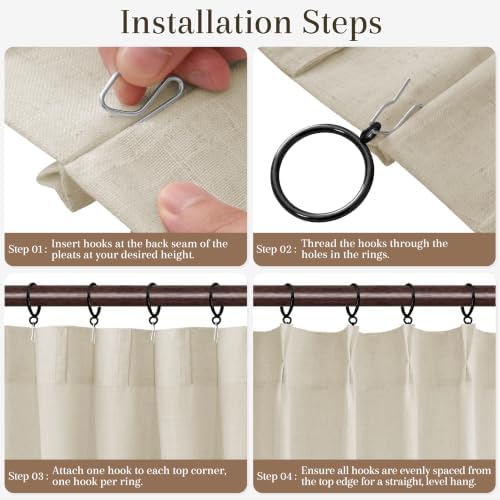 Installation Steps

Step 01 : Insert hooks at the back seam of the pleats at your desired height.

Step 02 : Thread the hooks through the holes in the rings.

Step 03 : Attach one hook to each top corner, one hook per ring.

Step 04 : Ensure all hooks are evenly spaced from the top edge for a straight, level hang.