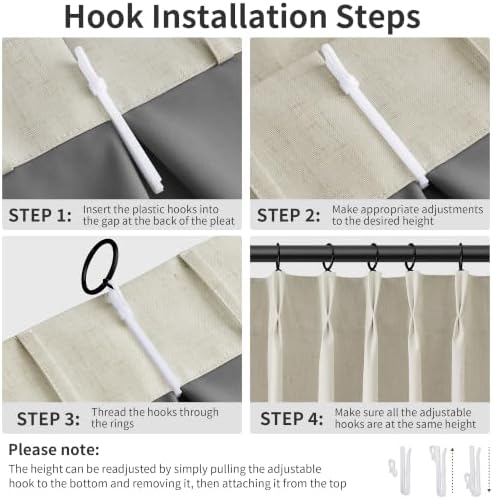 Hook Installation Steps

STEP 1: Insert the plastic hooks into the gap at the back of the pleat

STEP 2: Make appropriate adjustments to the desired height

STEP 3: Thread the hooks through the rings

STEP 4: Make sure all the adjustable hooks are at the same height

Please note:

The height can be readjusted by simply pulling the adjustable hook to the bottom and removing it, then attaching it from the top