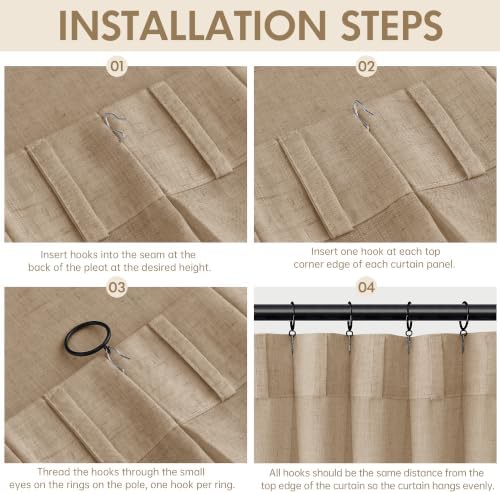 INSTALLATION STEPS

01

Insert hooks into the seam at the back of the pleat at the desired height.

02

Insert one hook at each top corner edge of each curtain panel.

03

Thread the hooks through the small eyes on the rings on the pole, one hook per ring.

04

All hooks should be the same distance from the top edge of the curtain so the curtain hangs evenly.